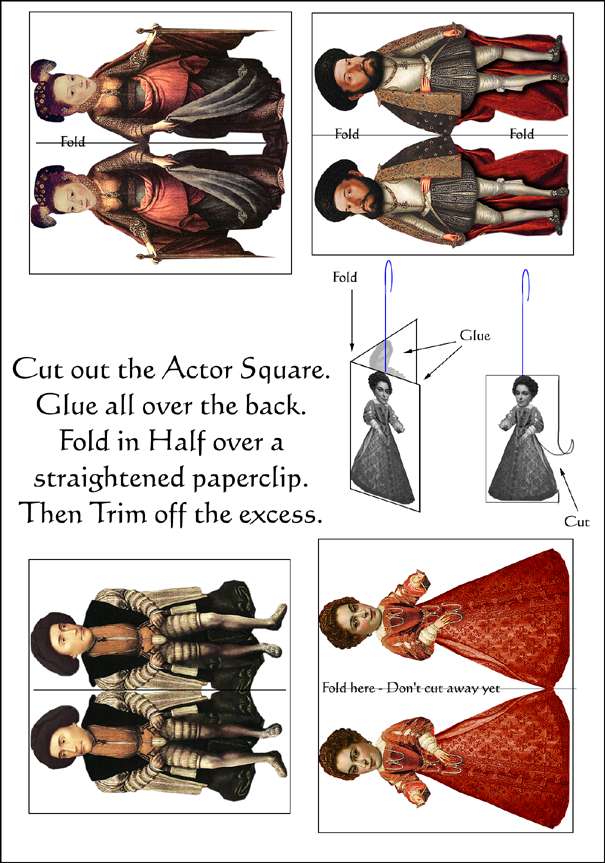 Fold

Fold

Fold

Fold

Glue

Cut out the Actor Square.
Glue all over the back.
Fold in Half over a
straightened paperclip.
Then Trim off the excess.

Cut

Fold here - Don't cut away yet